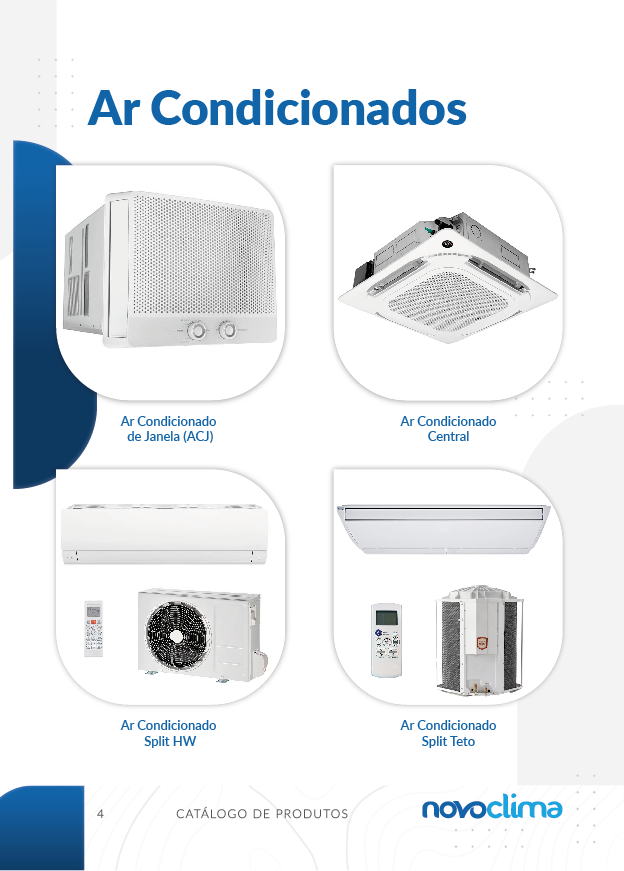 Ar Condicionados

Ar Condicionado
de Janela (ACJ)

Ar Condicionado
Central

Ar Condicionado
Split HW

Ar Condicionado
Split Teto

4 CATÁLOGO DE PRODUTOS

novoclima